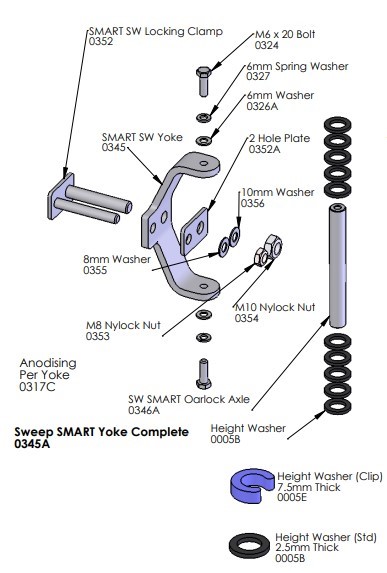 SMART SW Locking Clamp
0352

M6 x 20 Bolt
0324

6mm Spring Washer
0327

6mm Washer
0326A

SMART SW Yoke
0345

2 Hole Plate
0352A

10mm Washer
0356

8mm Washer
0355

M10 Nylock Nut
0354

M8 Nylock Nut
0353

Anodising
Per Yoke
0317C

SW SMART Oarlock Axle
0346A

Sweep SMART Yoke Complete
0345A

Height Washer
0005B

Height Washer (Clip)
7.5mm Thick
0005E

Height Washer (Std)
2.5mm Thick
0005B